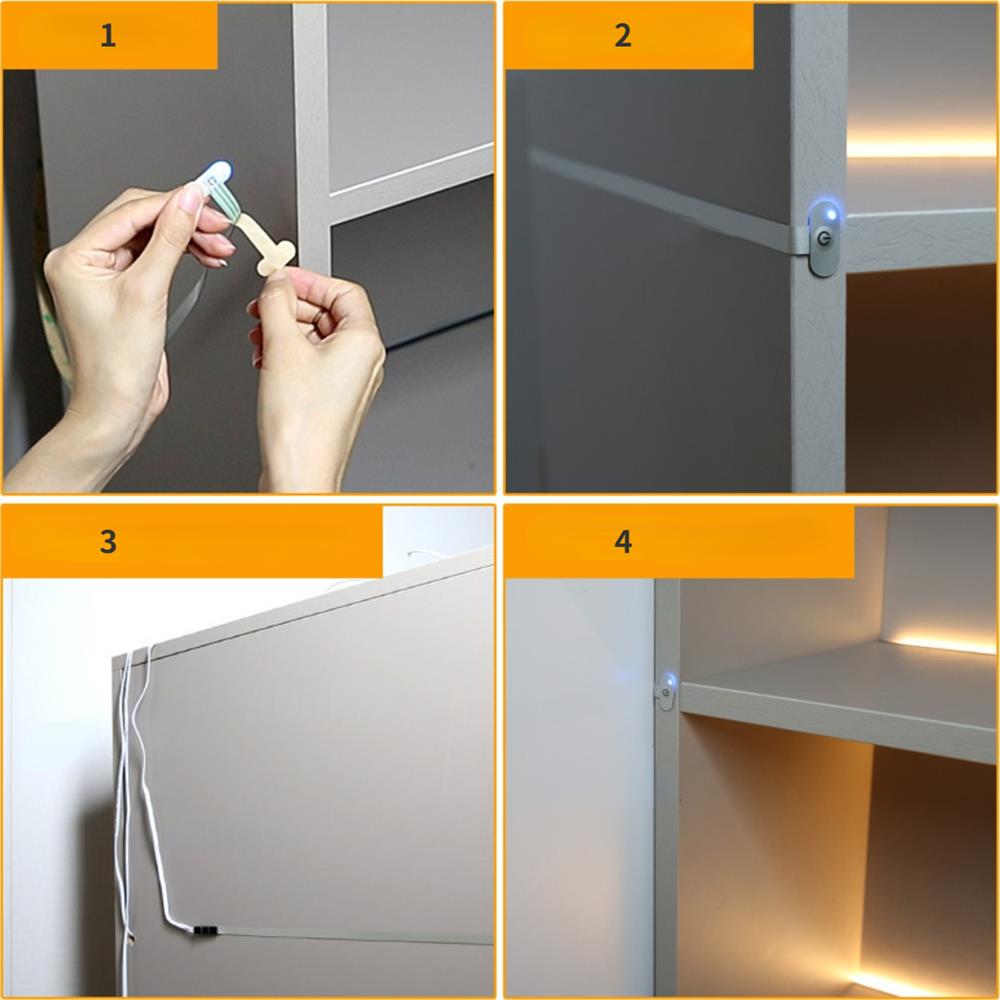 1

2

3

4