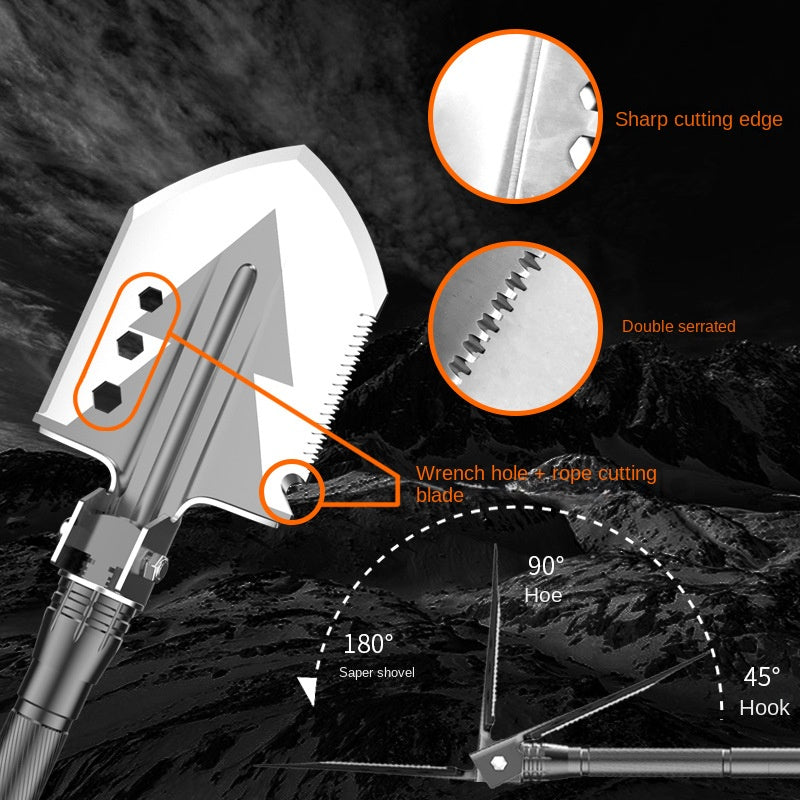 Sharp cutting edge

Double serrated

Wrench hole + rope cutting blade

90°
Hoe

180°
Saper shovel

45°
Hook